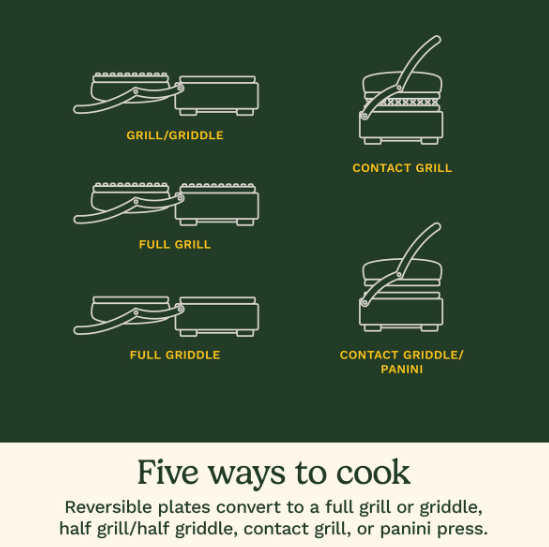 GRILL/GRIDDLE

FULL GRILL

FULL GRIDDLE

CONTACT GRILL

CONTACT GRIDDLE/ PANINI

Five ways to cook

Reversible plates convert to a full grill or griddle, half grill/half griddle, contact grill, or panini press.